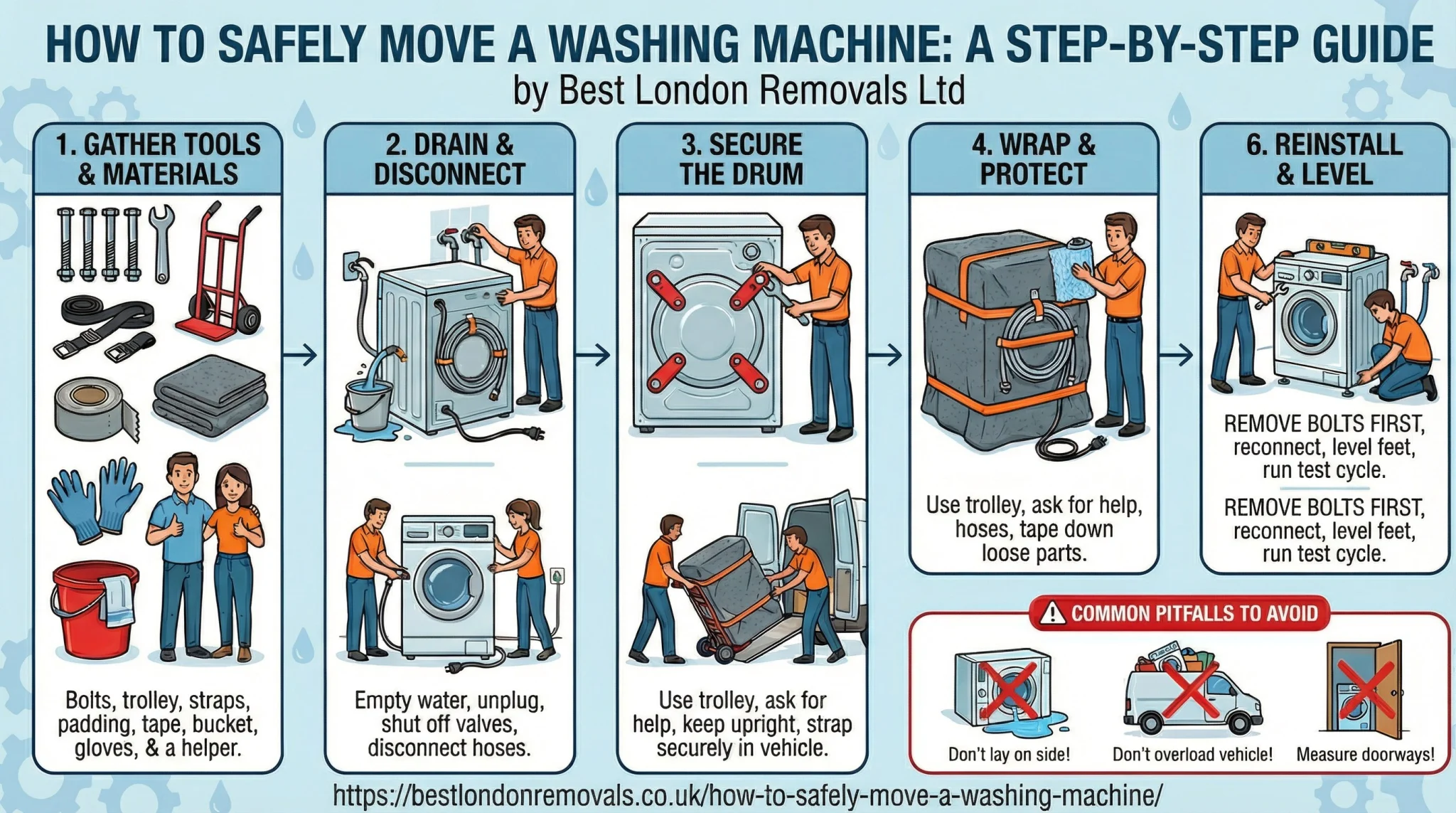 HOW TO SAFELY MOVE A WASHING MACHINE: A STEP-BY-STEP GUIDE
by Best London Removals Ltd

1. GATHER TOOLS & MATERIALS

Bolts, trolley, straps, padding, tape, bucket, gloves, & a helper.

2. DRAIN & DISCONNECT

Empty water, unplug, shut off valves, disconnect hoses.

3. SECURE THE DRUM

Use trolley, ask for help, keep upright, strap securely in vehicle.

4. WRAP & PROTECT

Use trolley, ask for help, hoses, tape down loose parts.

6. REINSTALL & LEVEL

REMOVE BOLTS FIRST, reconnect, level feet, run test cycle.

REMOVE BOLTS FIRST, reconnect, level feet, run test cycle.

COMMON PITFALLS TO AVOID

Don't lay on side!

Don't overload vehicle!

Measure doorways!

https://bestlondonremovals.co.uk/how-to-safely-move-a-washing-machine/